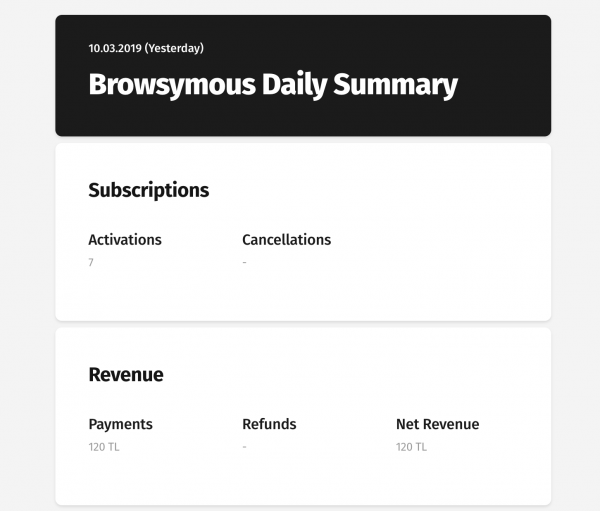 10.03.2019 (Yesterday)

Browsymous Daily Summary

Subscriptions

Activations
7

Cancellations
-

Revenue

Payments
120 TL

Refunds
-

Net Revenue
120 TL